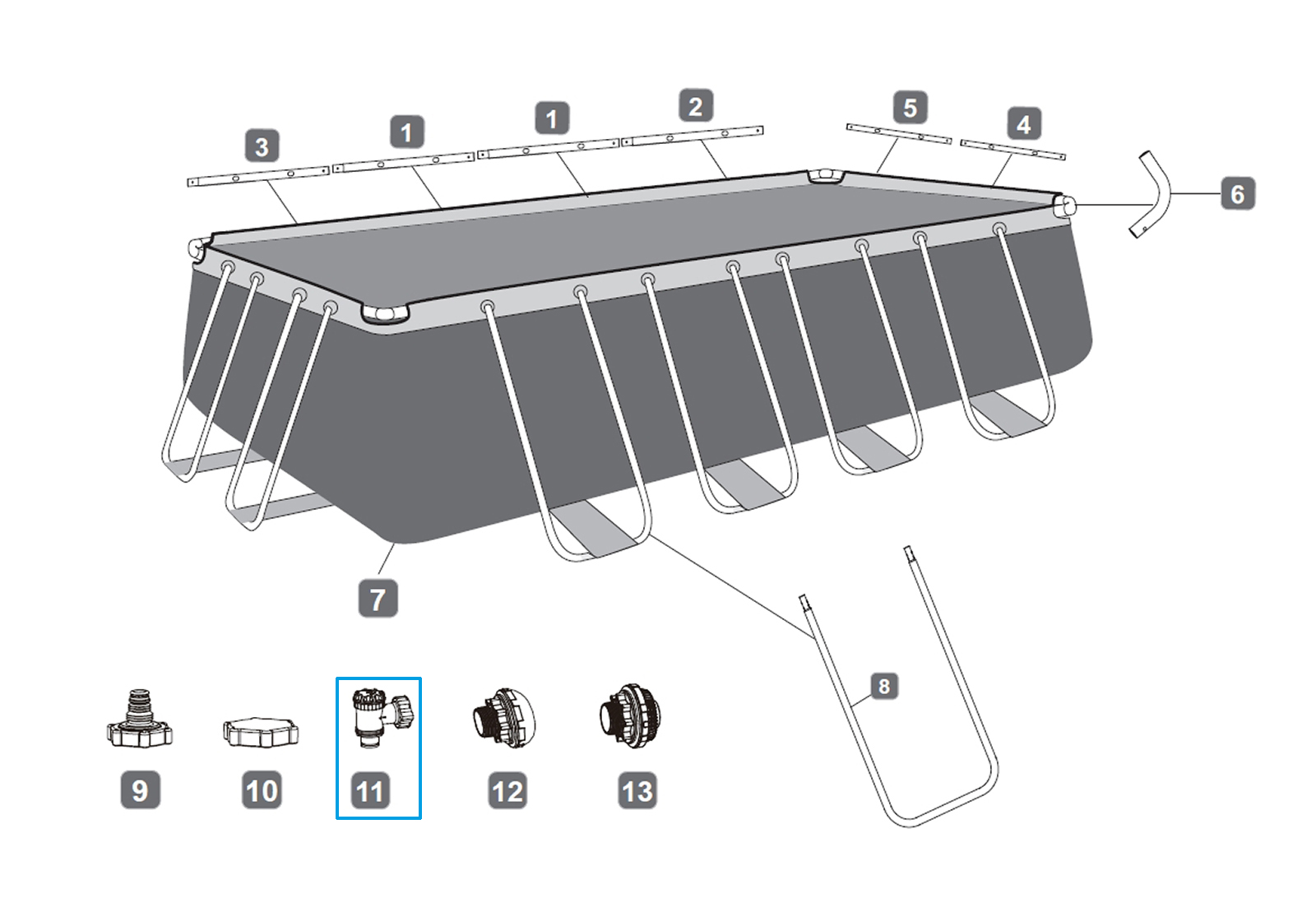 3
1
1
2
5
4
6
7
8
9
10
11
12
13